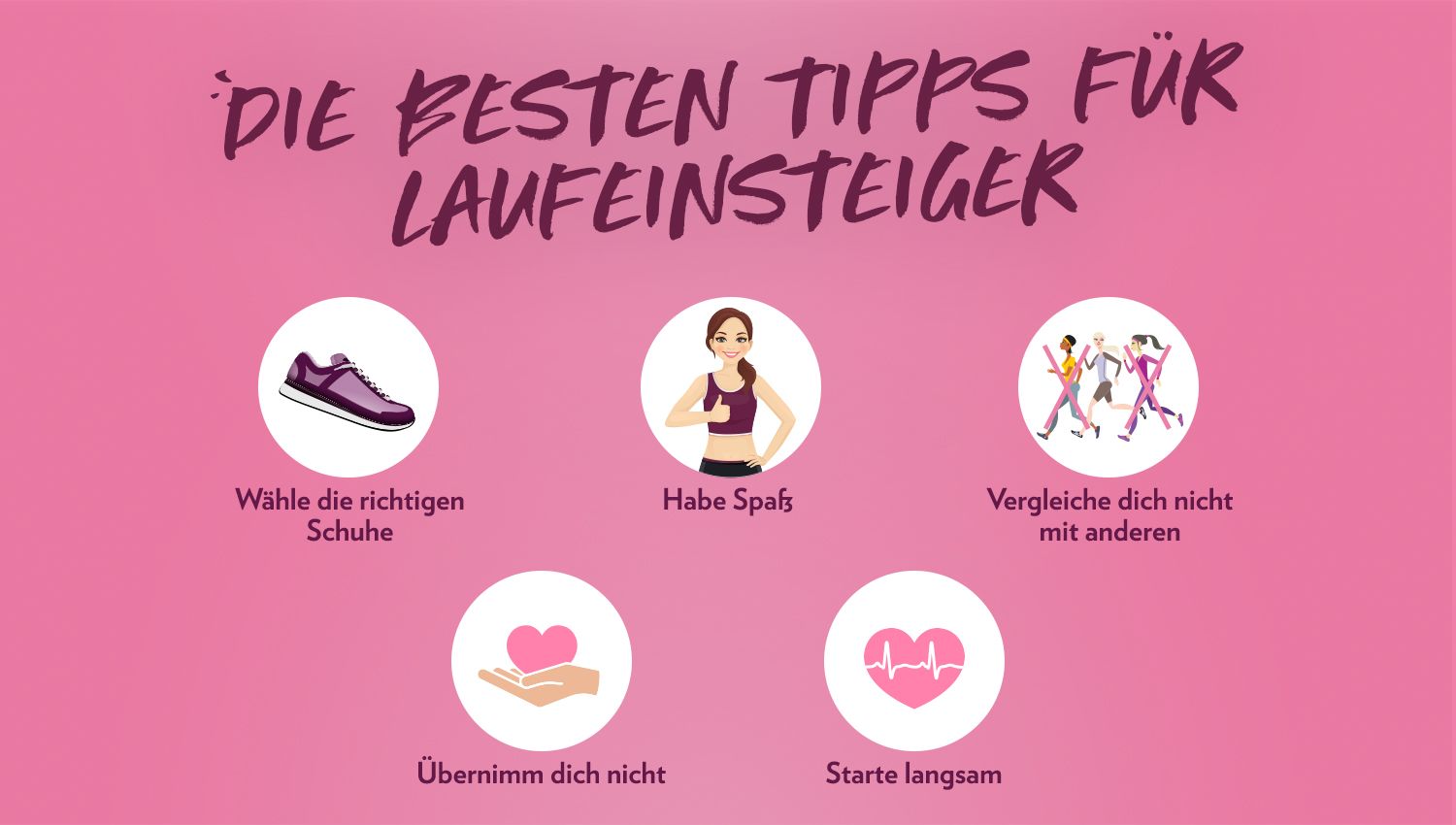 DIE BESTEN TIPPS FÜR LAUFEINSTEIGER

Wähle die richtigen Schuhe

Habe Spaß

Vergleiche dich nicht mit anderen

Übernimm dich nicht

Starte langsam