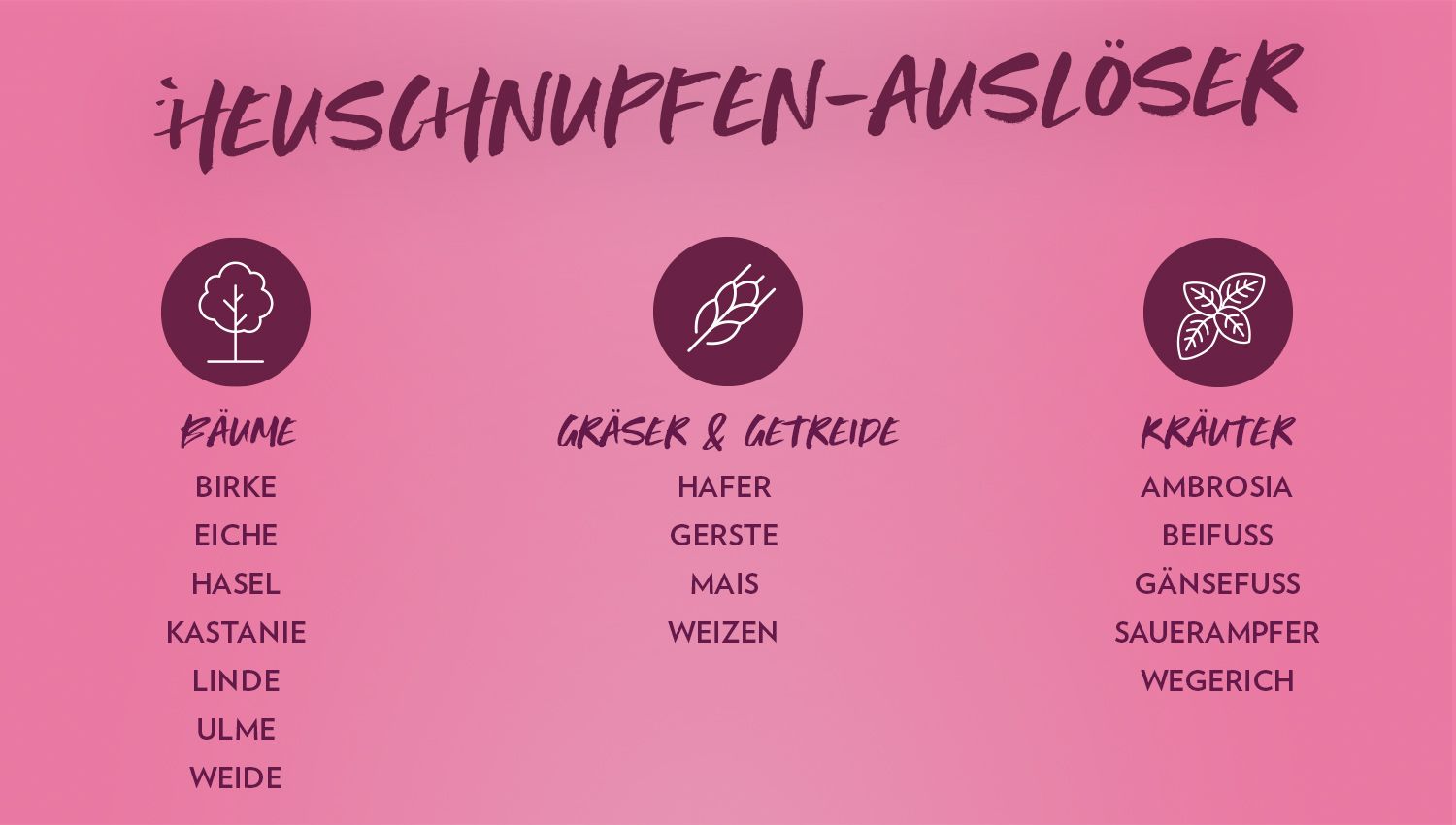 HEUSCHNUPFEN-AUSLÖSER

BÄUME
BIRKE
EICHE
HASEL
KASTANIE
LINDE
ULME
WEIDE

GRÄSER & GETREIDE
HAFER
GERSTE
MAIS
WEIZEN

KRÄUTER
AMBROSIA
BEIFUSS
GÄNSEFUSS
SAUERAMPFER
WEGERICH