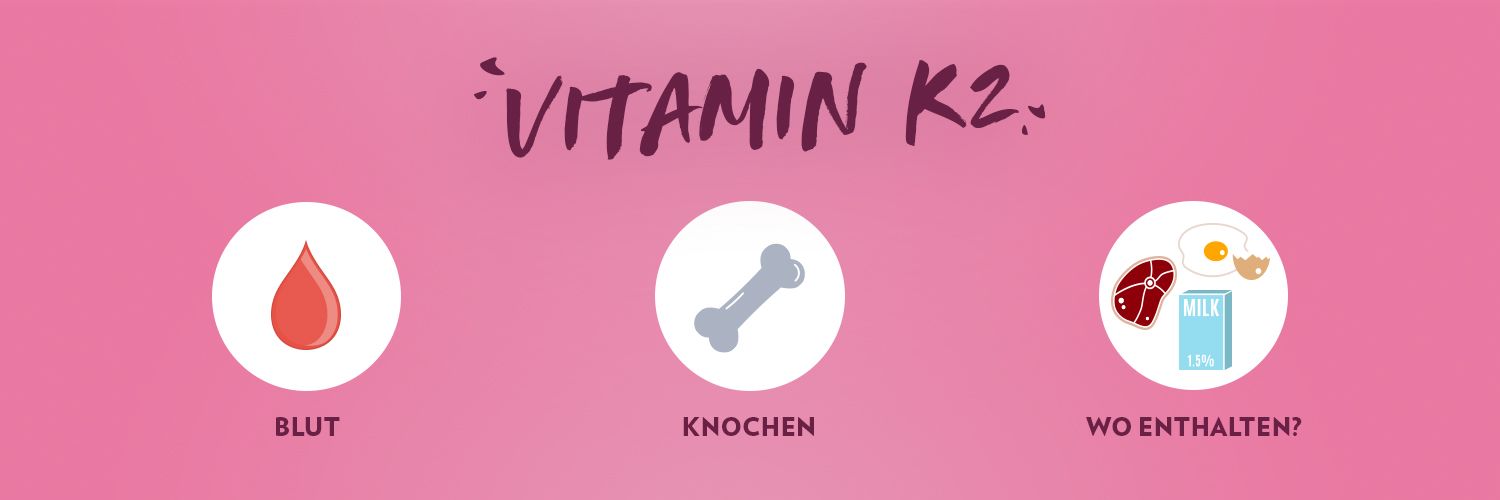 VITAMIN K2

MILK

1.5%

BLUT

KNOCHEN

WO ENTHALTEN?