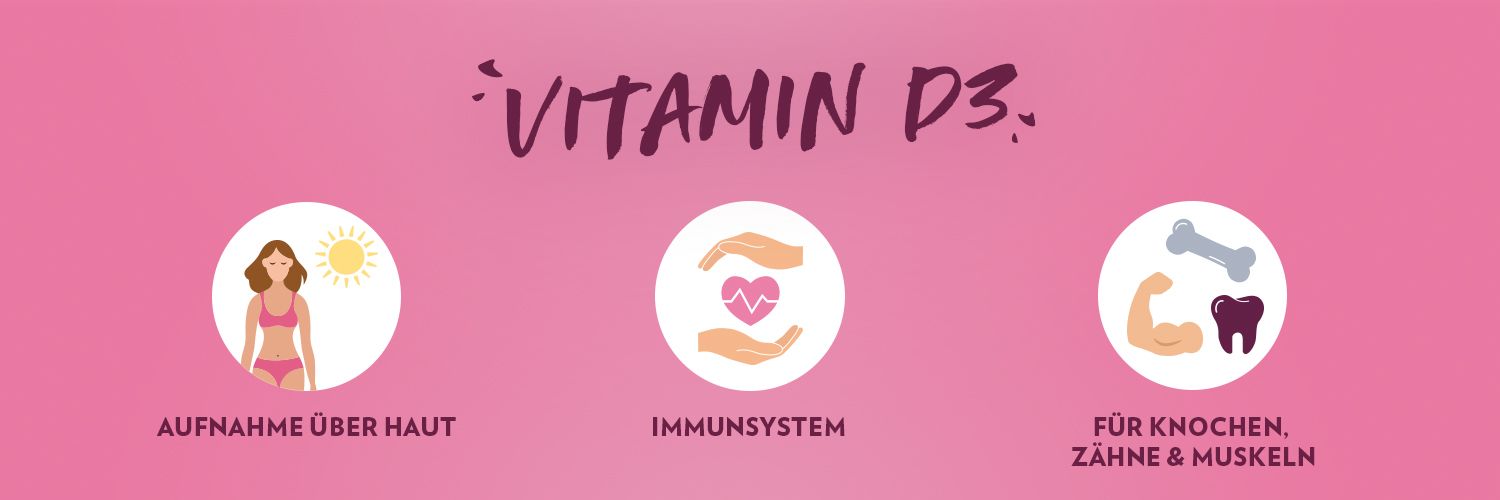 VITAMIN D3

AUFNAHME ÜBER HAUT

IMMUNSYSTEM

FÜR KNOCHEN, ZÄHNE & MUSKELN