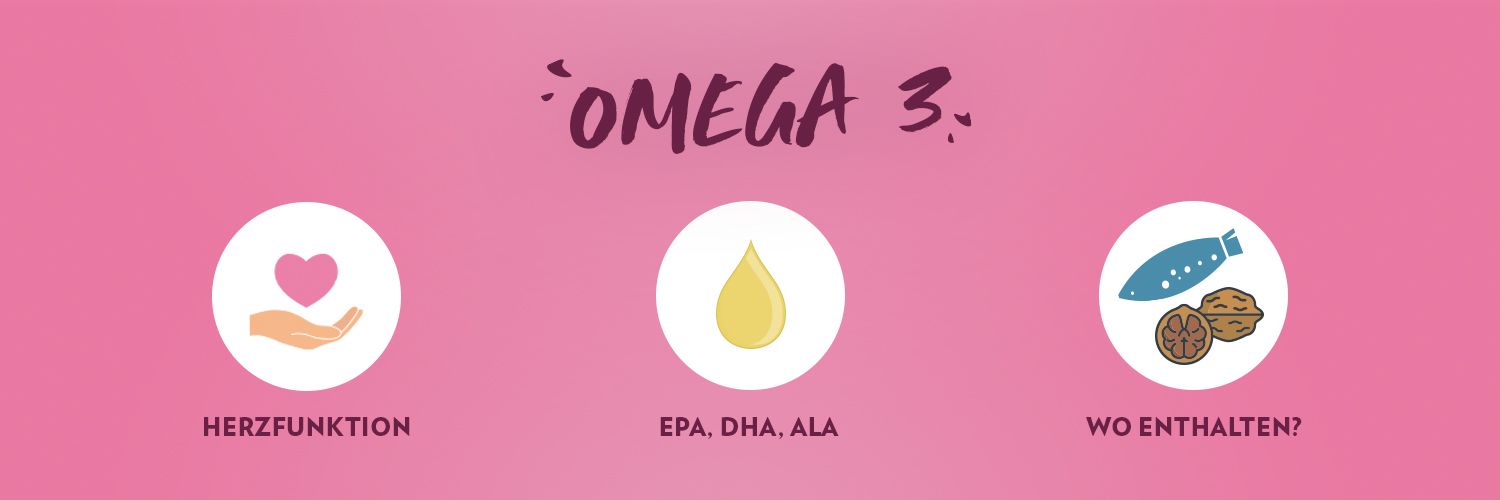 OMEGA 3

HERZFUNKTION

EPA, DHA, ALA

WO ENTHALTEN?