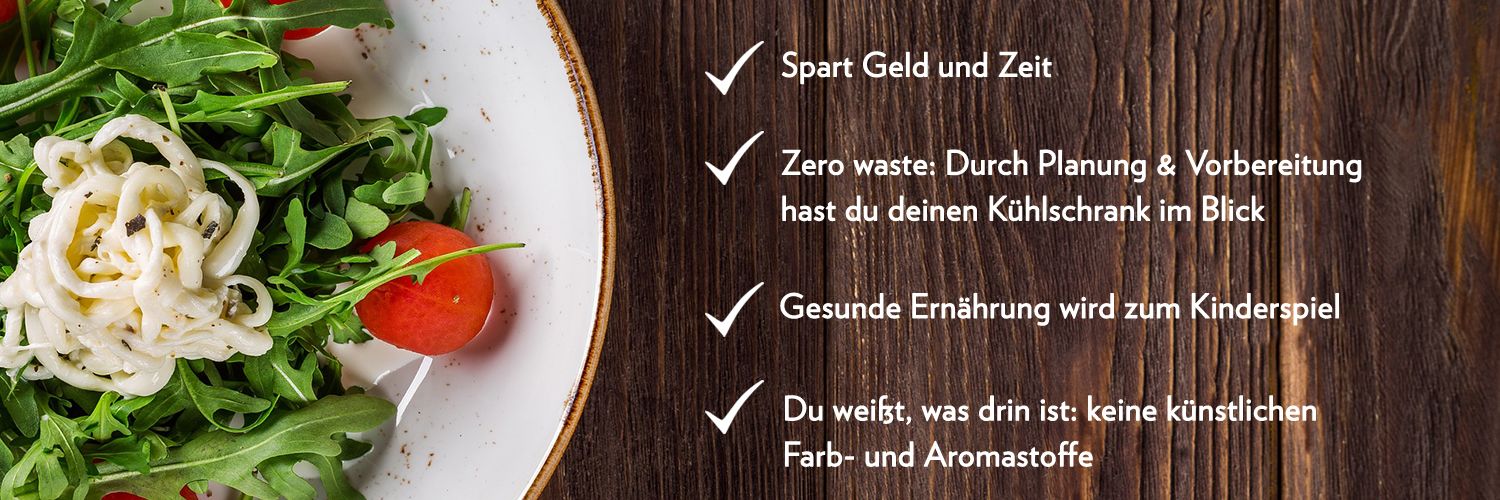 ✓ Spart Geld und Zeit

✓ Zero waste: Durch Planung & Vorbereitung hast du deinen Kühlschrank im Blick

✓ Gesunde Ernährung wird zum Kinderspiel

✓ Du weißt, was drin ist: keine künstlichen Farb- und Aromastoffe