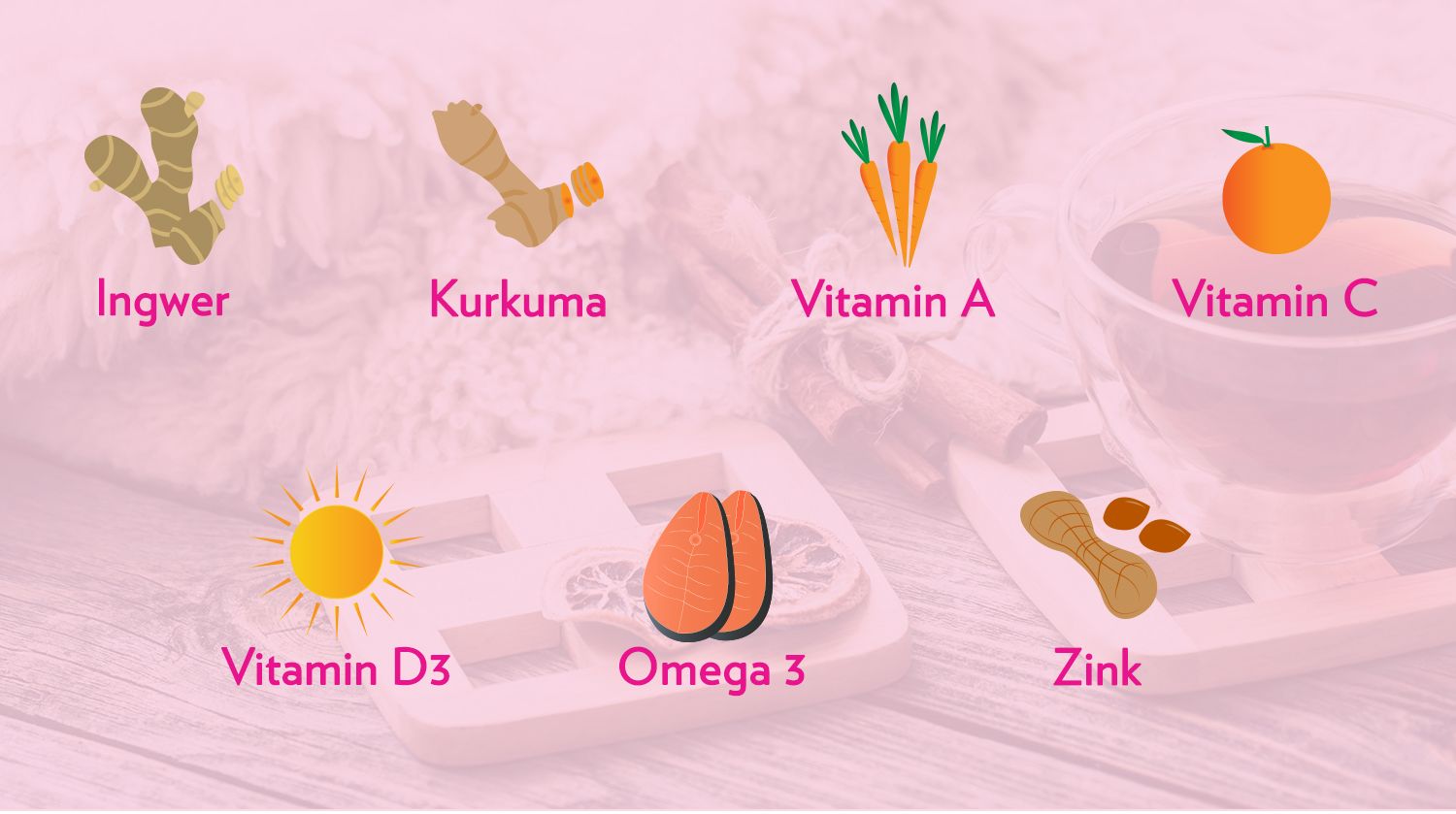 Ingwer

Kurkuma

Vitamin A

Vitamin C

Vitamin D3

Omega 3

Zink